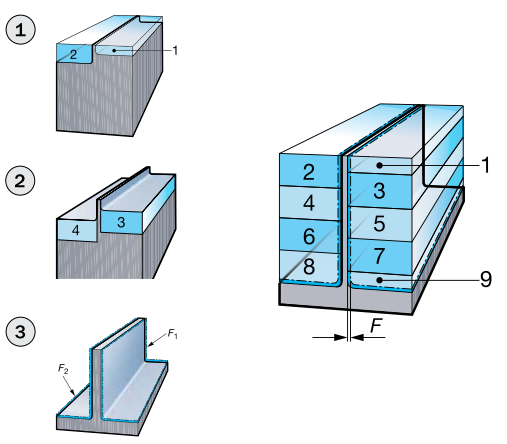 1

2

1

2

4

3

3

$F_1$

$F_2$

2

4

6

8

1

3

5

7

9

$F$