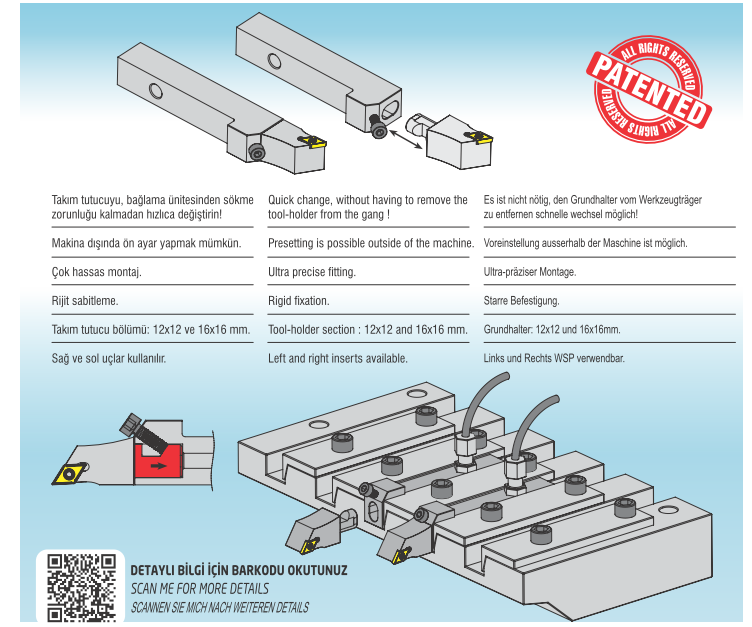 ALL RIGHTS RESERVED
PATENTED
ALL RIGHTS RESERVED

Takım tutucuyu, bağlama ünitesinden sökme zorunluğu kalmadan hızlıca değiştirin!

Makina dışında ön ayar yapmak mümkün.

Çok hassas montaj.

Rijit sabitleme.

Takım tutucu bölümü: 12x12 ve 16x16 mm.

Sağ ve sol uçlar kullanılır.

Quick change, without having to remove the tool-holder from the gang !

Presetting is possible outside of the machine.

Ultra precise fitting.

Rigid fixation.

Tool-holder section : 12x12 and 16x16 mm.

Left and right inserts available.

Es ist nicht nötig, den Grundhalter vom Werkzeugträger zu entfernen schnelle wechsel möglich!

Voreinstellung ausserhalb der Maschine ist möglich.

Ultra-präziser Montage.

Starre Befestigung.

Grundhalter: 12x12 und 16x16mm.

Links und Rechts WSP verwendbar.

DETAYLI BİLGİ İÇİN BARKODU OKUTUNUZ
SCAN ME FOR MORE DETAILS
SCANNEN SIE MICH NACH WEITEREN DETAILS