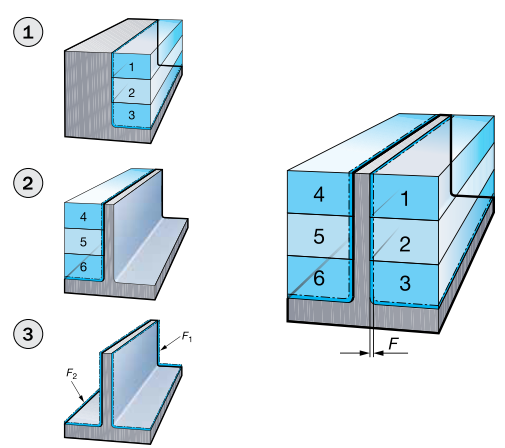 1
1
2
3
2
4
5
6
3
$F_1$
$F_2$
4
5
6
1
2
3
$F$