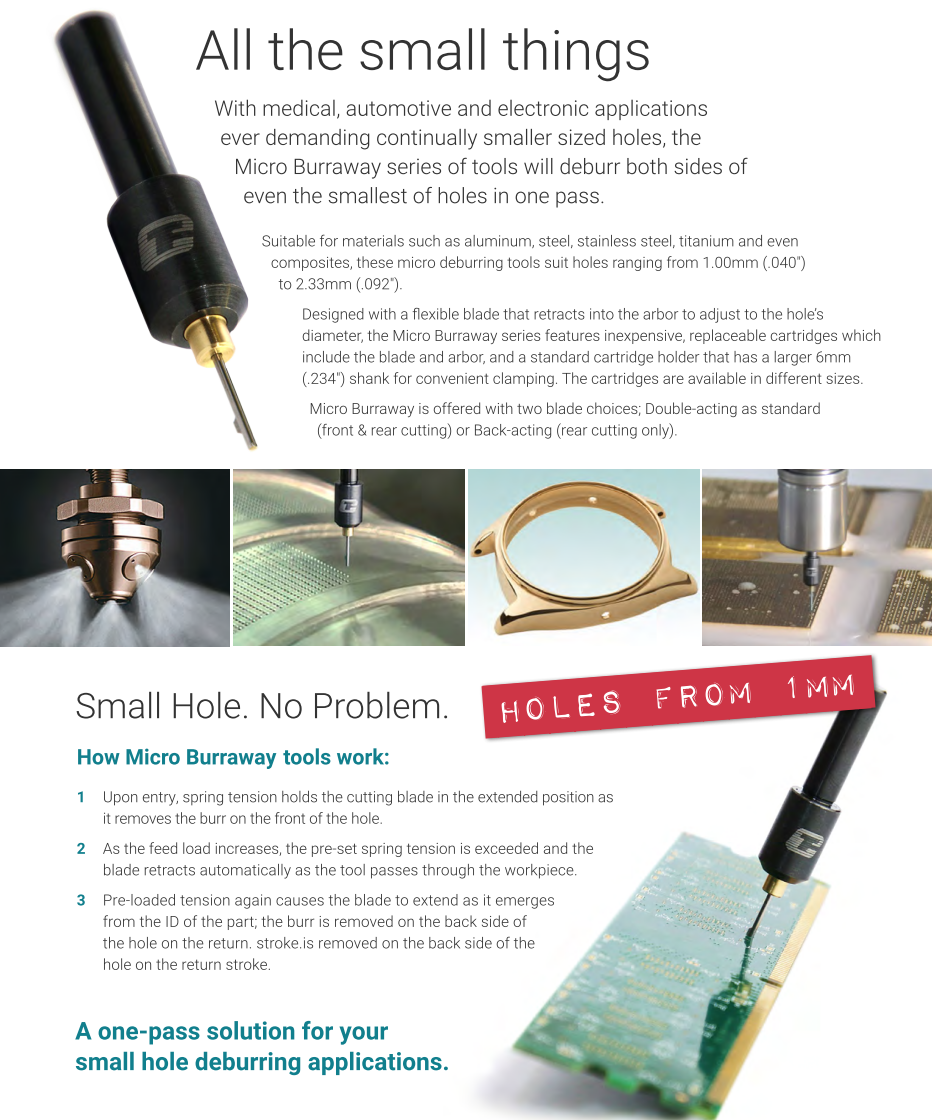 All the small things

With medical, automotive and electronic applications ever demanding continually smaller sized holes, the Micro Burraway series of tools will deburr both sides of even the smallest of holes in one pass.

Suitable for materials such as aluminum, steel, stainless steel, titanium and even composites, these micro deburring tools suit holes ranging from 1.00mm (.040") to 2.33mm (.092").

Designed with a flexible blade that retracts into the arbor to adjust to the hole's diameter, the Micro Burraway series features inexpensive, replaceable cartridges which include the blade and arbor, and a standard cartridge holder that has a larger 6mm (.234") shank for convenient clamping. The cartridges are available in different sizes.

Micro Burraway is offered with two blade choices; Double-acting as standard (front & rear cutting) or Back-acting (rear cutting only).

Small Hole. No Problem.

HOLES FROM 1MM

How Micro Burraway tools work:

1 Upon entry, spring tension holds the cutting blade in the extended position as it removes the burr on the front of the hole.

2 As the feed load increases, the pre-set spring tension is exceeded and the blade retracts automatically as the tool passes through the workpiece.

3 Pre-loaded tension again causes the blade to extend as it emerges from the ID of the part; the burr is removed on the back side of the hole on the return. stroke.is removed on the back side of the hole on the return stroke.

A one-pass solution for your small hole deburring applications.