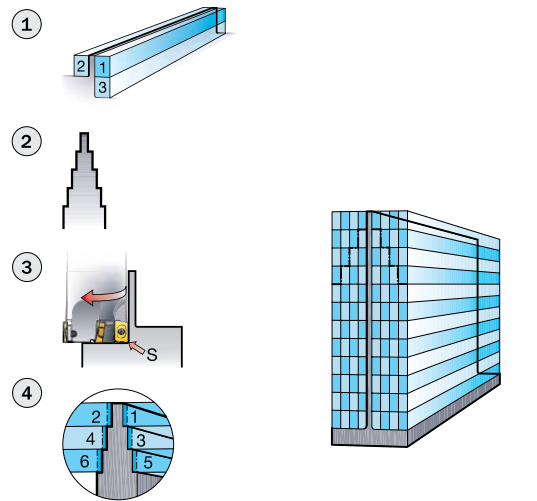 1
2
1
3
2
3
S
4
2
1
4
3
6
5