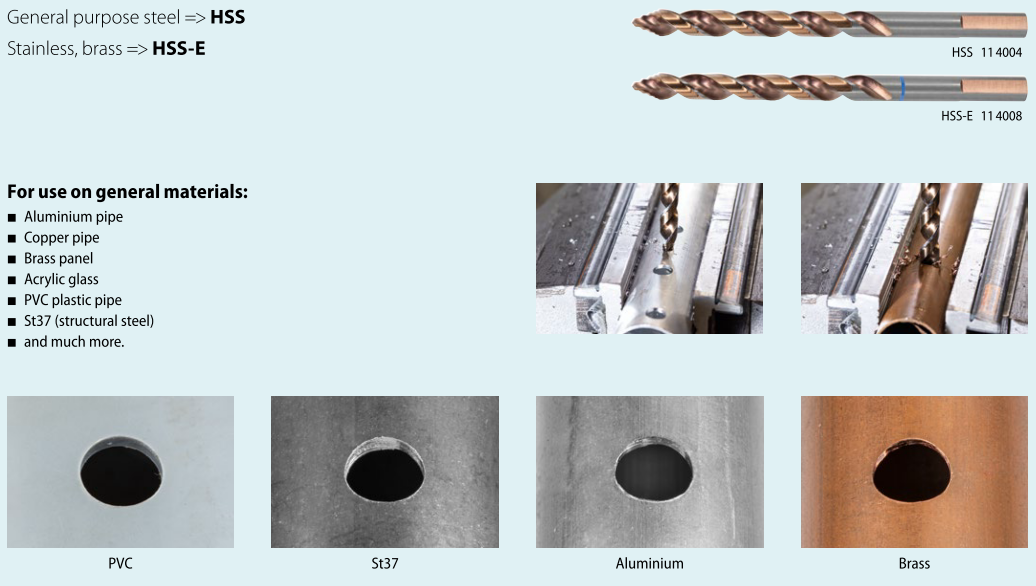 General purpose steel => **HSS**
Stainless, brass => **HSS-E**

HSS 11 4004

HSS-E 11 4008

**For use on general materials:**
■ Aluminium pipe
■ Copper pipe
■ Brass panel
■ Acrylic glass
■ PVC plastic pipe
■ St37 (structural steel)
■ and much more.

PVC

St37

Aluminium

Brass